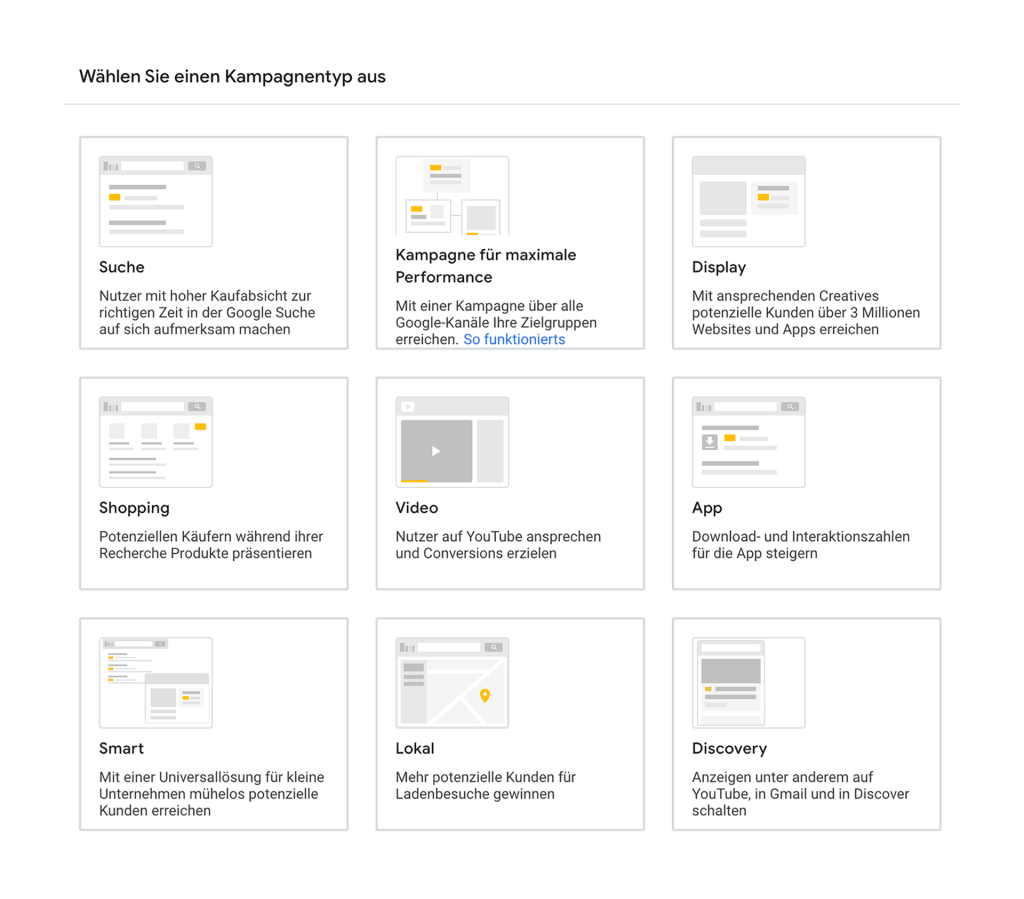 Wählen Sie einen Kampagnentyp aus

Suche

Nutzer mit hoher Kaufabsicht zur richtigen Zeit in der Google Suche auf sich aufmerksam machen

Kampagne für maximale Performance

Mit einer Kampagne über alle Google-Kanäle Ihre Zielgruppen erreichen. So funktionierts

Display

Mit ansprechenden Creatives potenzielle Kunden über 3 Millionen Websites und Apps erreichen

Shopping

Potenziellen Käufern während ihrer Recherche Produkte präsentieren

Video

Nutzer auf YouTube ansprechen und Conversions erzielen

App

Download- und Interaktionszahlen für die App steigern

Smart

Mit einer Universallösung für kleine Unternehmen mühelos potenzielle Kunden erreichen

Lokal

Mehr potenzielle Kunden für Ladenbesuche gewinnen

Discovery

Anzeigen unter anderem auf YouTube, in Gmail und in Discover schalten